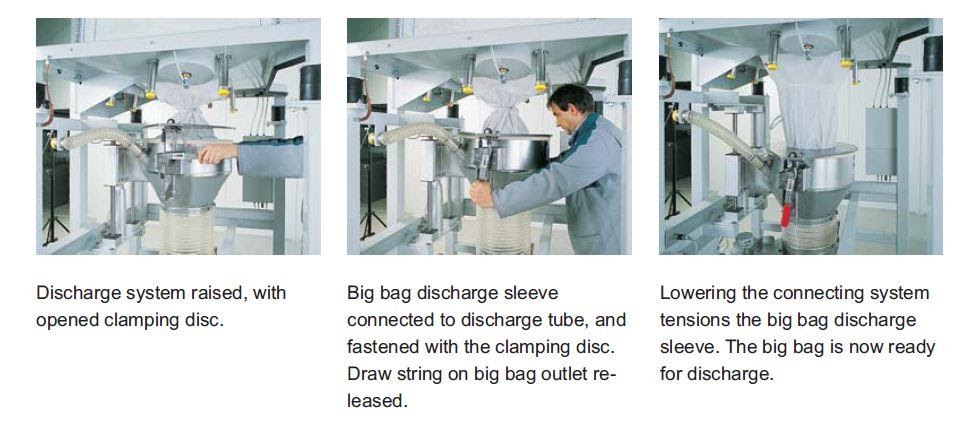 Discharge system raised, with opened clamping disc.

Big bag discharge sleeve connected to discharge tube, and fastened with the clamping disc. Draw string on big bag outlet released.

Lowering the connecting system tensions the big bag discharge sleeve. The big bag is now ready for discharge.